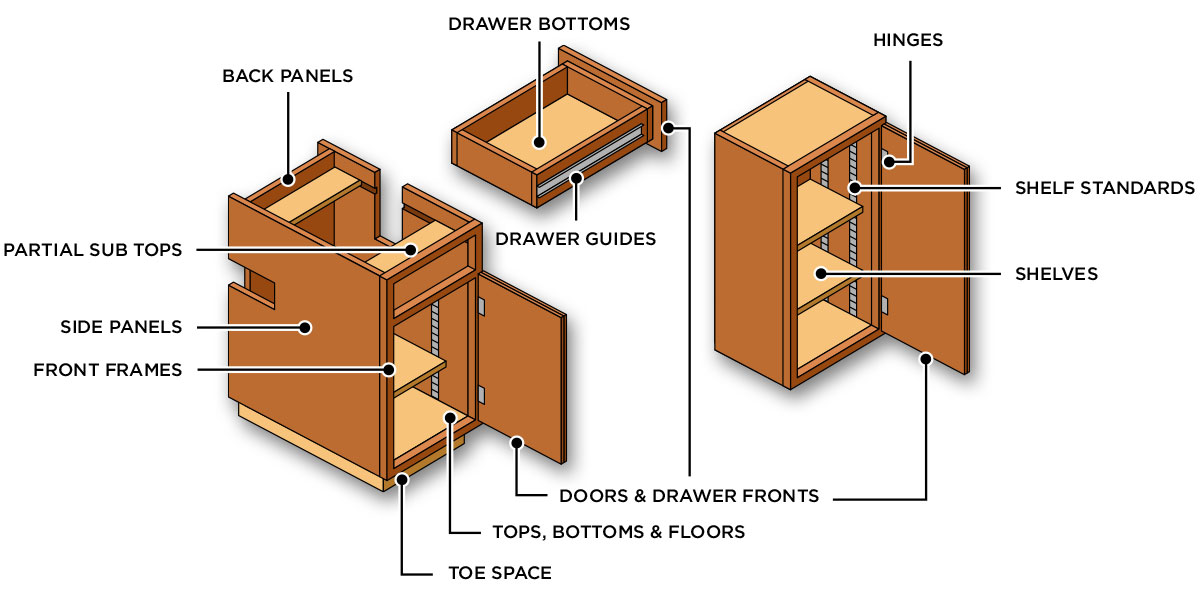 DRAWER BOTTOMS

HINGES

BACK PANELS

SHELF STANDARDS

PARTIAL SUB TOPS

DRAWER GUIDES

SHELVES

SIDE PANELS

FRONT FRAMES

DOORS & DRAWER FRONTS

TOPS, BOTTOMS & FLOORS

TOE SPACE